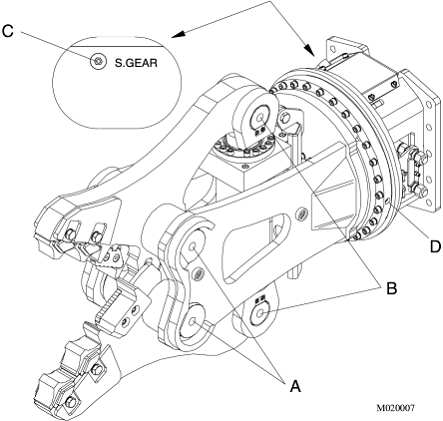 C
S.GEAR
D
B
A
M020007